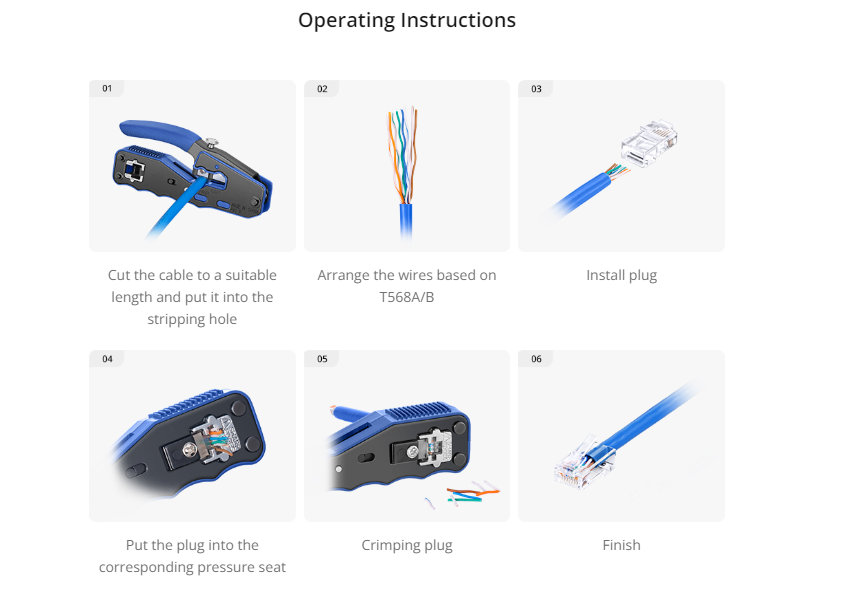 Operating Instructions

01

Cut the cable to a suitable length and put it into the stripping hole

02

Arrange the wires based on T568A/B

03

Install plug

04

Put the plug into the corresponding pressure seat

05

Crimping plug

06

Finish